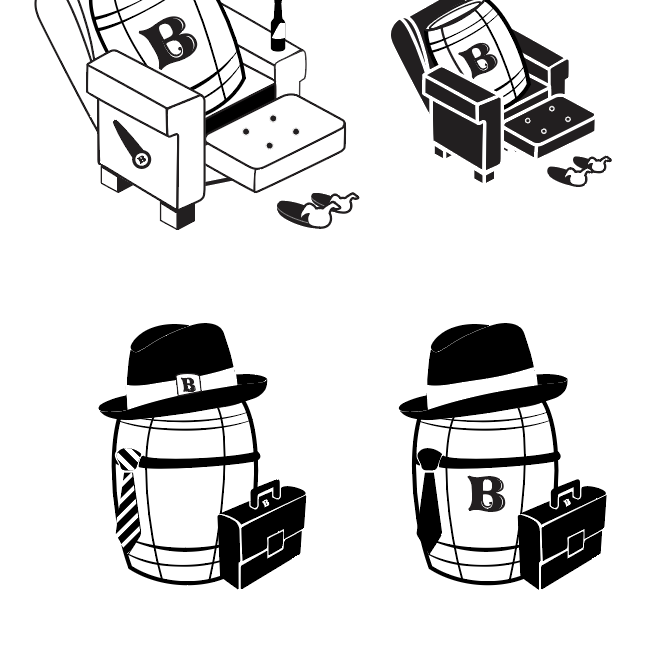 B
B
B
B
B
B
B
B